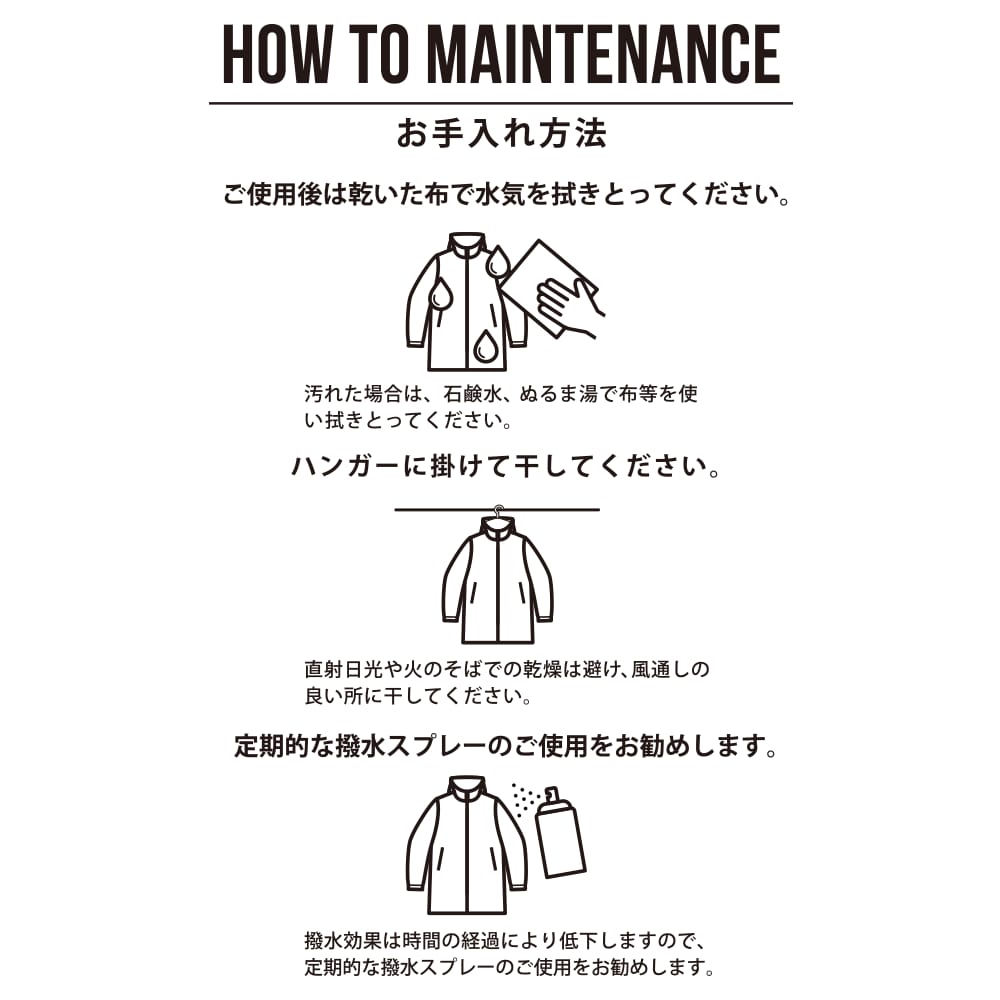 HOW TO MAINTENANCE

お手入れ方法

ご使用後は乾いた布で水気を拭きとってください。

汚れた場合は、石鹸水、ぬるま湯で布等を使い拭きとってください。

ハンガーに掛けて干してください。

直射日光や火のそばでの乾燥は避け、風通しの良い所に干してください。

定期的な撥水スプレーのご使用をお勧めします。

撥水効果は時間の経過により低下しますので、定期的な撥水スプレーのご使用をお勧めします。