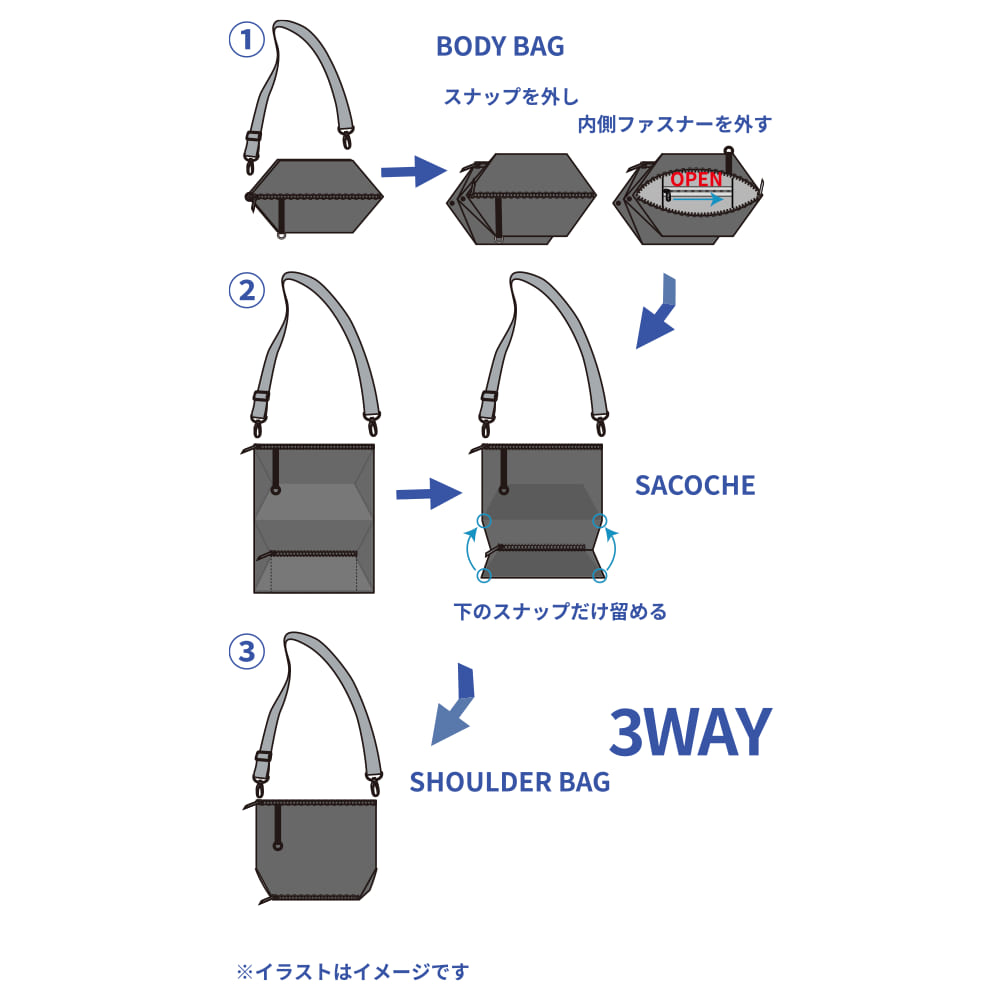 ①
BODY BAG
スナップを外し
内側ファスナーを外す
OPEN

②
SACOCHE
下のスナップだけ留める

③
3WAY
SHOULDER BAG

※イラストはイメージです