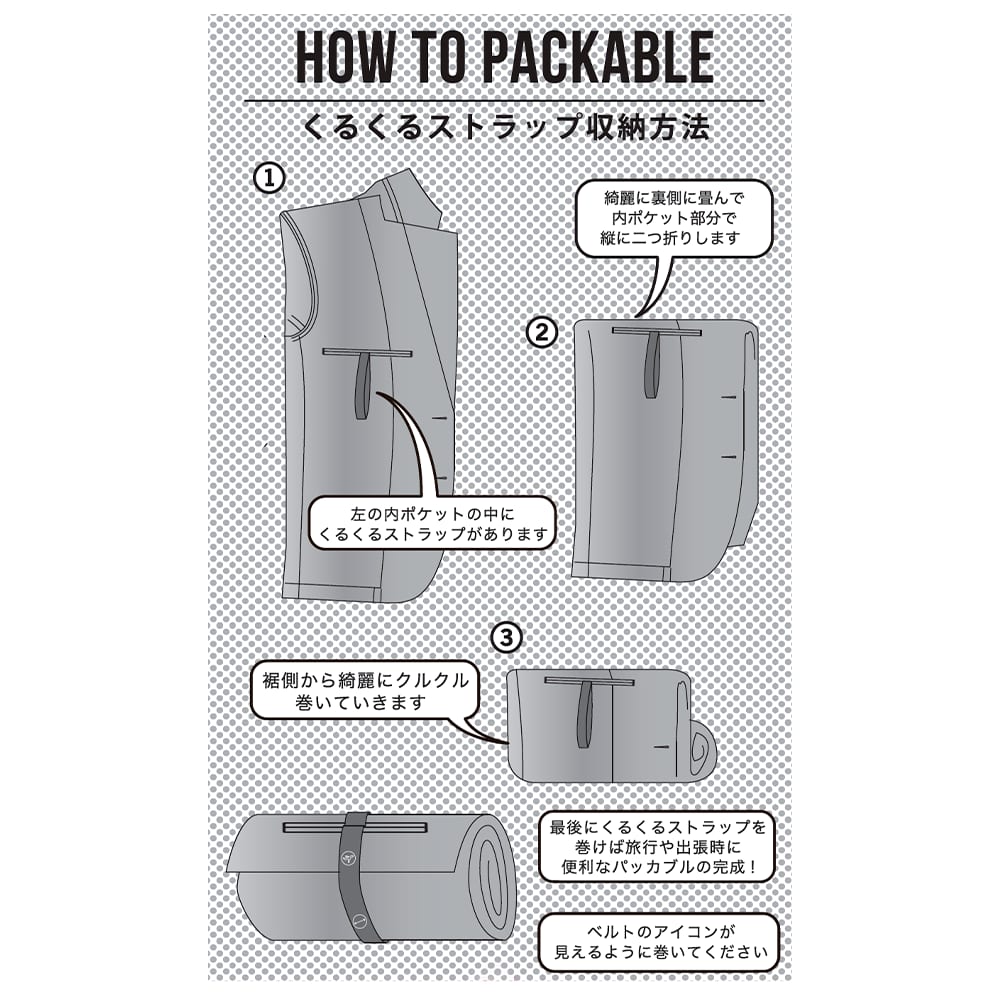 HOW TO PACKABLE

くるくるストラップ収納方法

①

左の内ポケットの中に
くるくるストラップがあります

綺麗に裏側に畳んで
内ポケット部分で
縦に二つ折りします

②

③

裾側から綺麗にクルクル
巻いていきます

最後にくるくるストラップを
巻けば旅行や出張時に
便利なパッカブルの完成！

ベルトのアイコンが
見えるように巻いてください