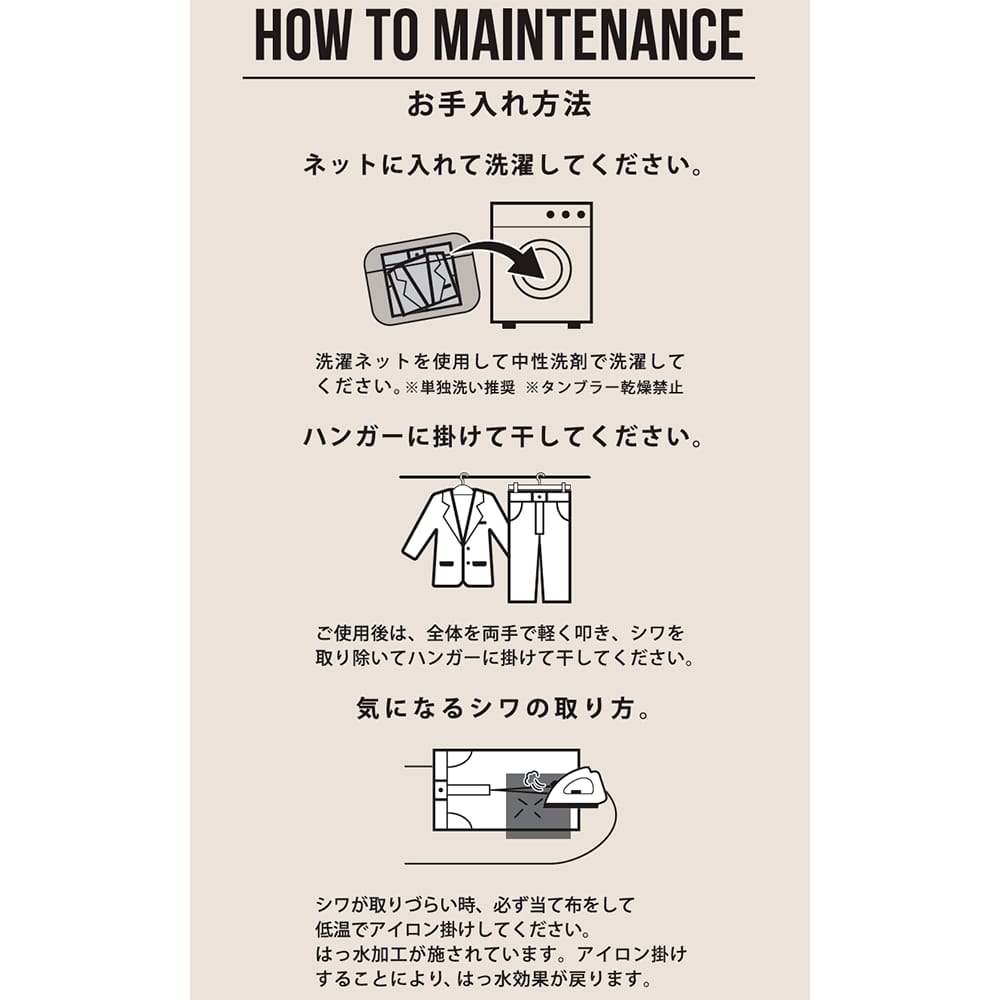 HOW TO MAINTENANCE

お手入れ方法

ネットに入れて洗濯してください。

洗濯ネットを使用して中性洗剤で洗濯してください。※単独洗い推奨 ※タンブラー乾燥禁止

ハンガーに掛けて干してください。

ご使用後は、全体を両手で軽く叩き、シワを取り除いてハンガーに掛けて干してください。

気になるシワの取り方。

シワが取りづらい時、必ず当て布をして低温でアイロン掛けしてください。
はっ水加工が施されています。アイロン掛けすることにより、はっ水効果が戻ります。