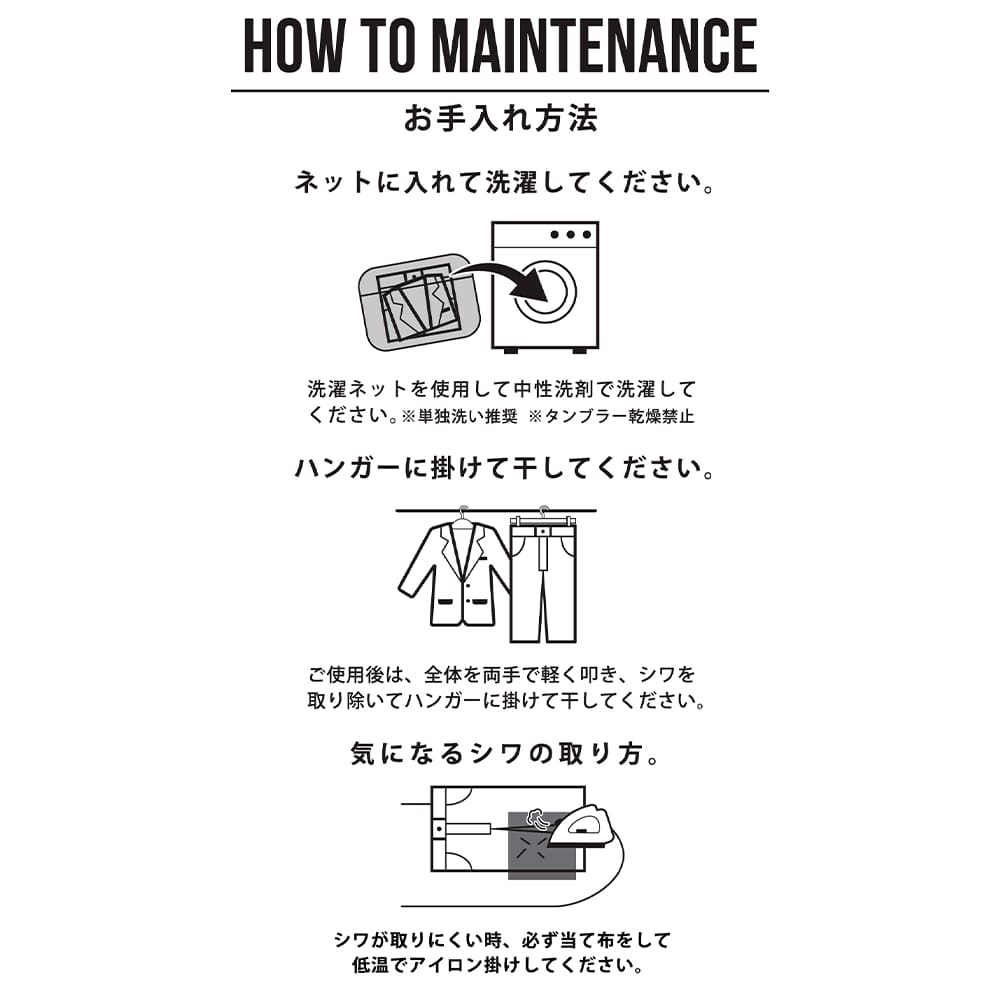 HOW TO MAINTENANCE

お手入れ方法

ネットに入れて洗濯してください。

洗濯ネットを使用して中性洗剤で洗濯してください。※単独洗い推奨 ※タンブラー乾燥禁止

ハンガーに掛けて干してください。

ご使用後は、全体を両手で軽く叩き、シワを取り除いてハンガーに掛けて干してください。

気になるシワの取り方。

シワが取りにくい時、必ず当て布をして低温でアイロン掛けしてください。