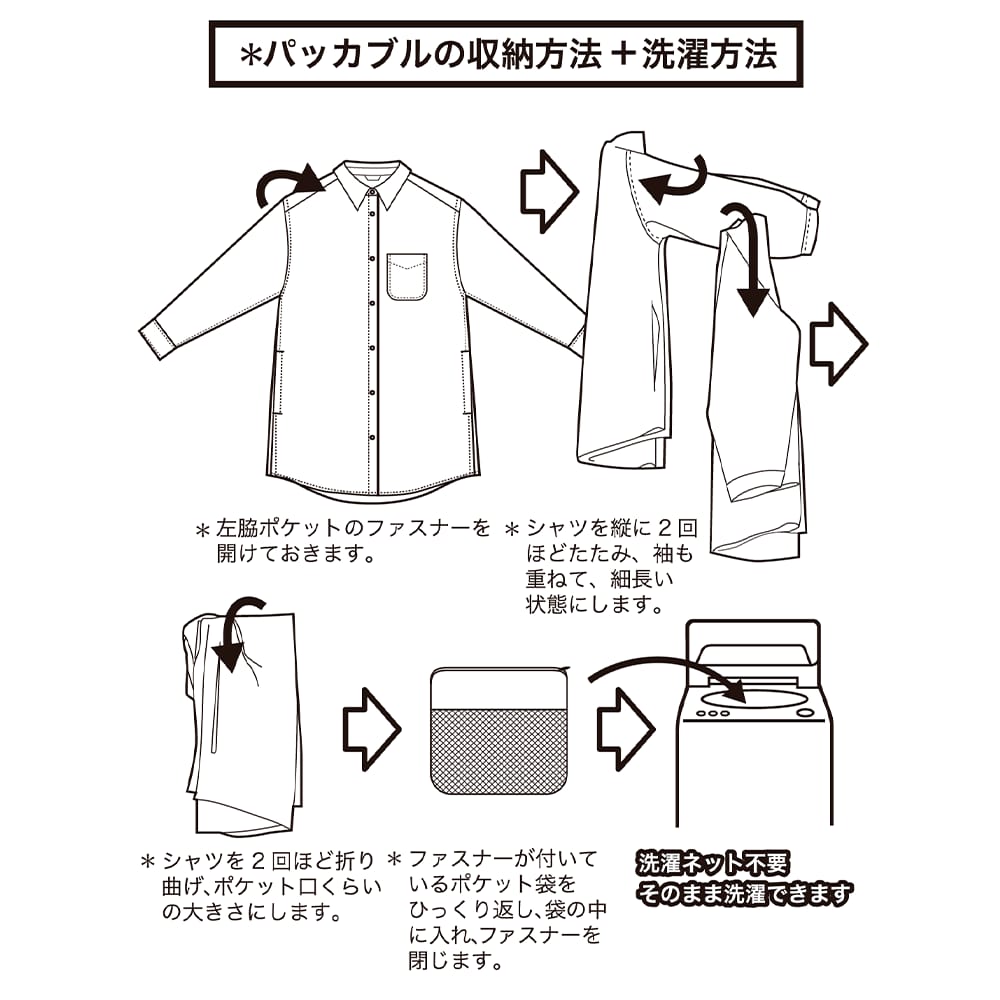 *パッカブルの収納方法＋洗濯方法

＊左脇ポケットのファスナーを開けておきます。

＊シャツを縦に２回ほどたたみ、袖も重ねて、細長い状態にします。

＊シャツを２回ほど折り曲げ、ポケット口くらいの大きさにします。

＊ファスナーが付いているポケット袋をひっくり返し、袋の中に入れ、ファスナーを閉じます。

洗濯ネット不要
そのまま洗濯できます