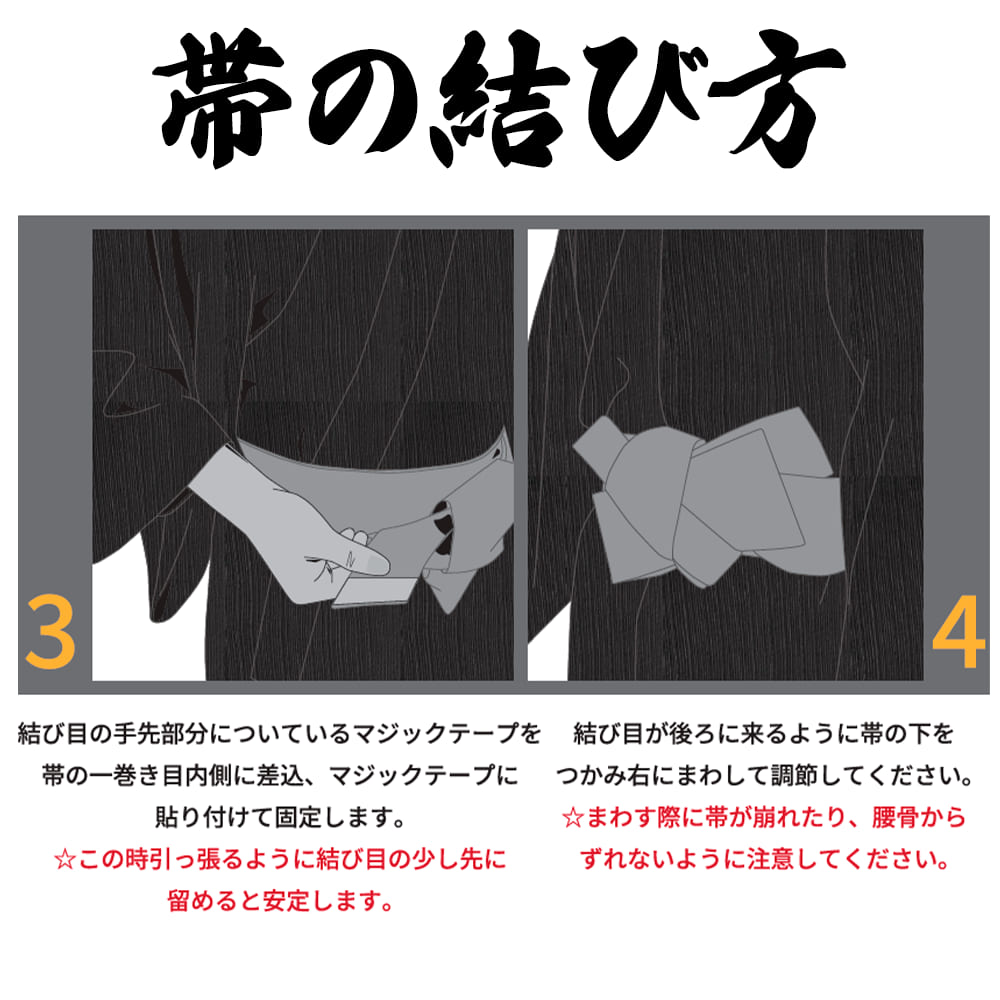 帯の結び方

3

4

結び目の手先部分についているマジックテープを帯の一巻き目内側に差込、マジックテープに貼り付けて固定します。
☆この時引っ張るように結び目の少し先に留めると安定します。

結び目が後ろに来るように帯の下をつかみ右にまわして調節してください。
☆まわす際に帯が崩れたり、腰骨からずれないように注意してください。