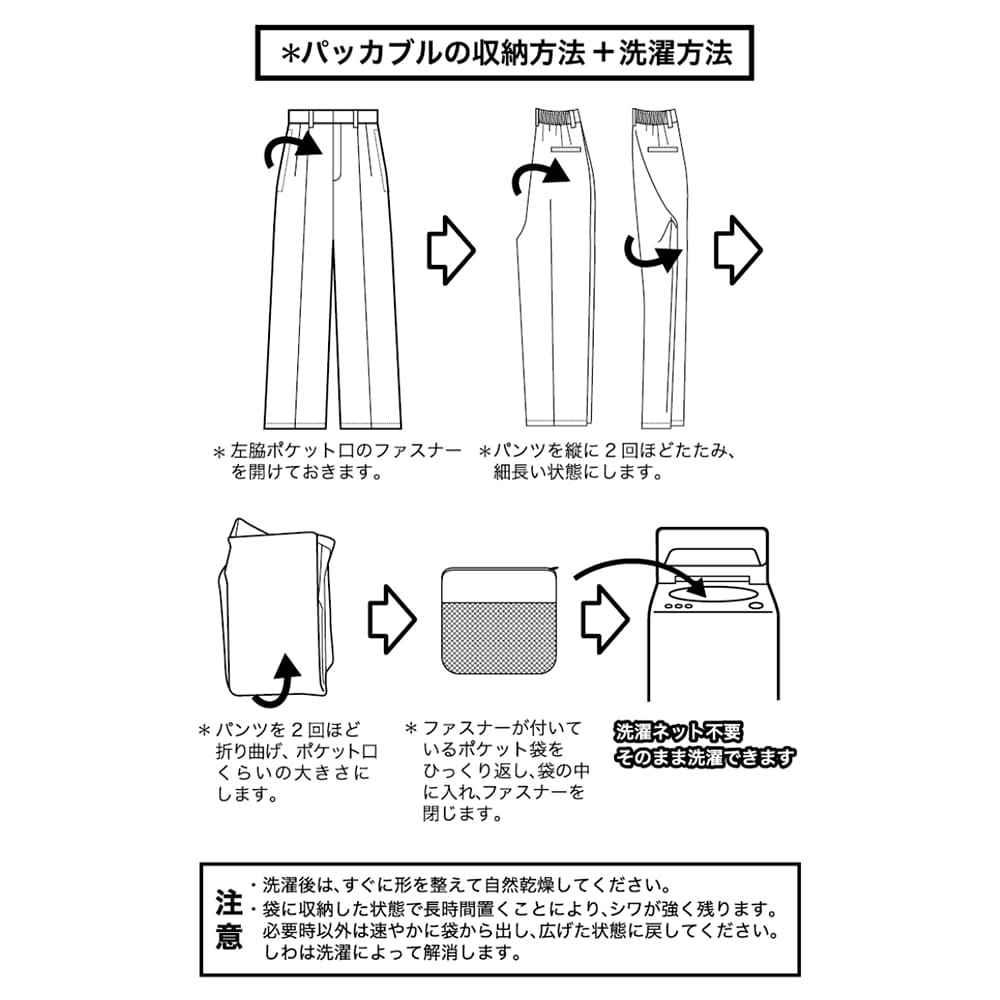 ＊パッカブルの収納方法＋洗濯方法

＊左脇ポケット口のファスナーを開けておきます。

＊パンツを縦に２回ほどたたみ、細長い状態にします。

＊パンツを２回ほど折り曲げ、ポケット口くらいの大きさにします。

＊ファスナーが付いているポケット袋をひっくり返し、袋の中に入れ、ファスナーを閉じます。

洗濯ネット不要
そのまま洗濯できます

注意
・洗濯後は、すぐに形を整えて自然乾燥してください。
・袋に収納した状態で長時間置くことにより、シワが強く残ります。必要時以外は速やかに袋から出し、広げた状態に戻してください。しわは洗濯によって解消します。